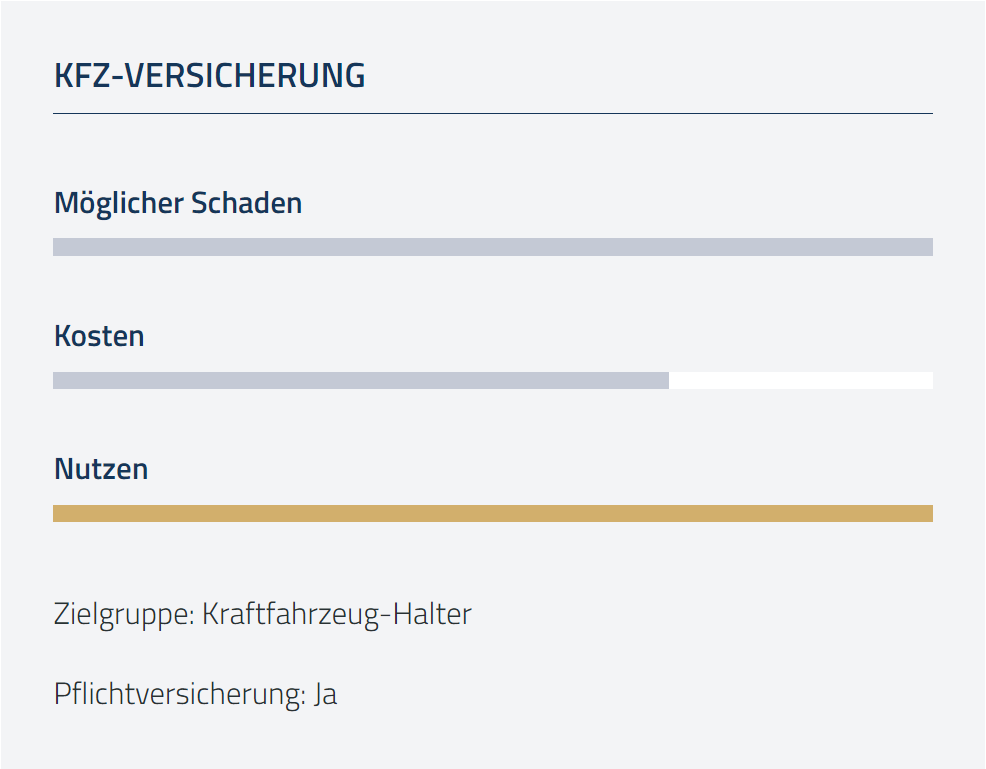 KFZ-VERSICHERUNG

Möglicher Schaden

Kosten

Nutzen

Zielgruppe: Kraftfahrzeug-Halter

Pflichtversicherung: Ja