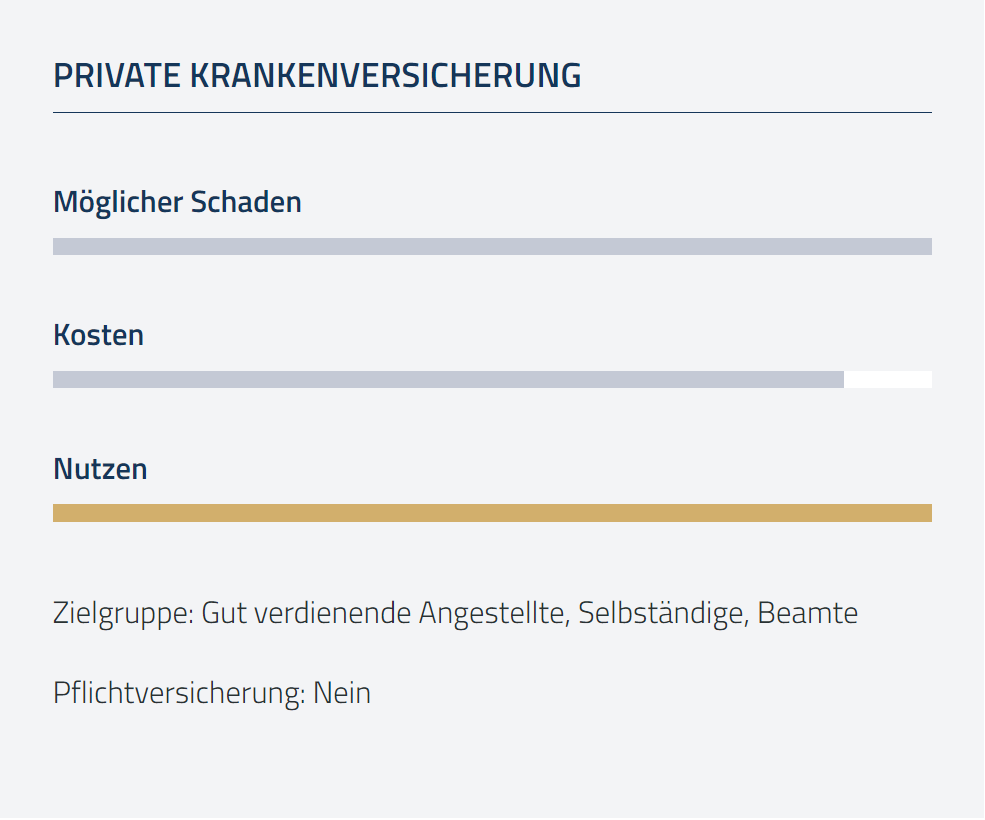 PRIVATE KRANKENVERSICHERUNG

Möglicher Schaden

Kosten

Nutzen

Zielgruppe: Gut verdienende Angestellte, Selbständige, Beamte

Pflichtversicherung: Nein